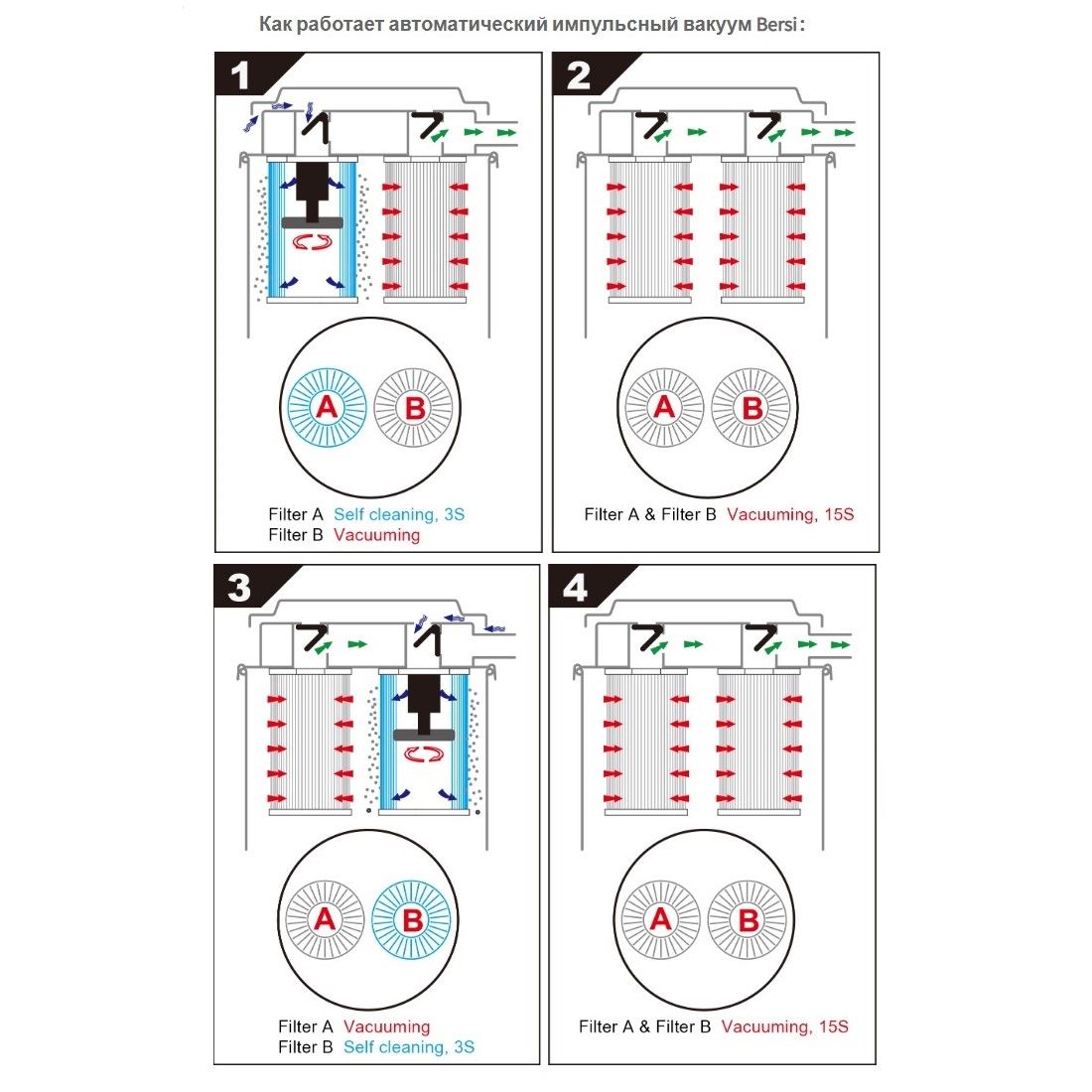 Как работает автоматический импульсный вакуум Bersi:

1

A B

Filter A Self cleaning, 3S
Filter B Vacuuming

2

A B

Filter A & Filter B Vacuuming, 15S

3

A B

Filter A Vacuuming
Filter B Self cleaning, 3S

4

A B

Filter A & Filter B Vacuuming, 15S